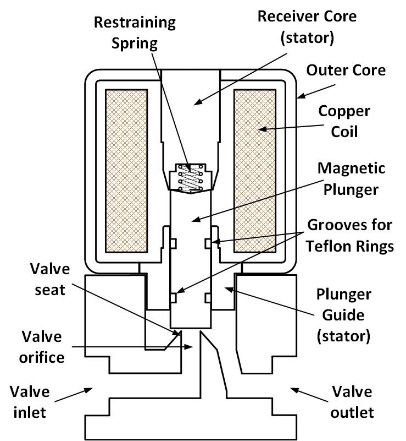 Restraining Spring

Receiver Core (stator)

Outer Core

Copper Coil

Magnetic Plunger

Grooves for Teflon Rings

Valve seat

Plunger Guide (stator)

Valve orifice

Valve inlet

Valve outlet