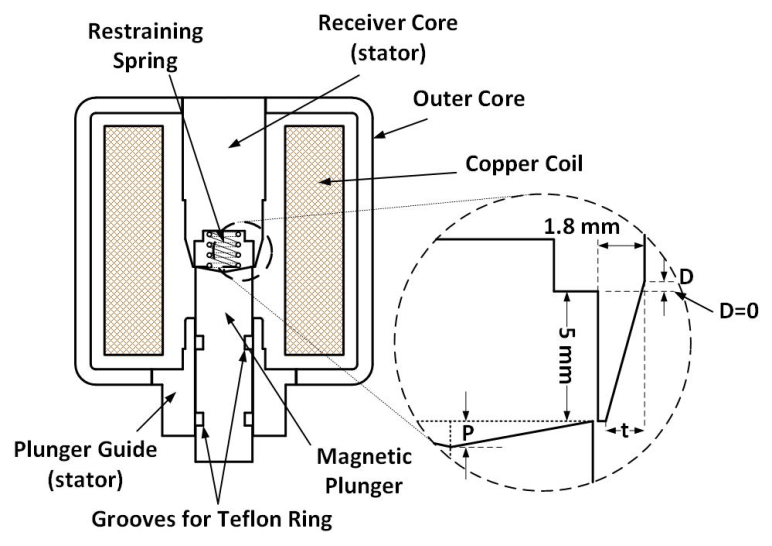 Restraining Spring

Receiver Core (stator)

Outer Core

Copper Coil

1.8 mm

D

D=0

5 mm

P

t

Plunger Guide (stator)

Magnetic Plunger

Grooves for Teflon Ring