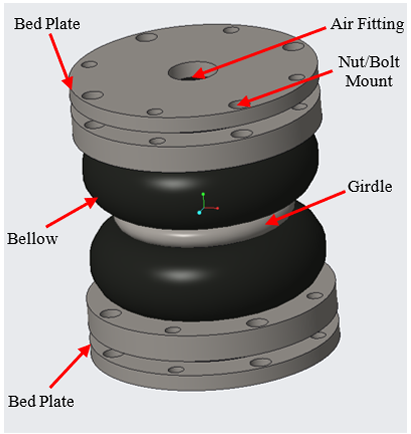 Bed Plate

Air Fitting

Nut/Bolt Mount

Girdle

Bellow

Bed Plate