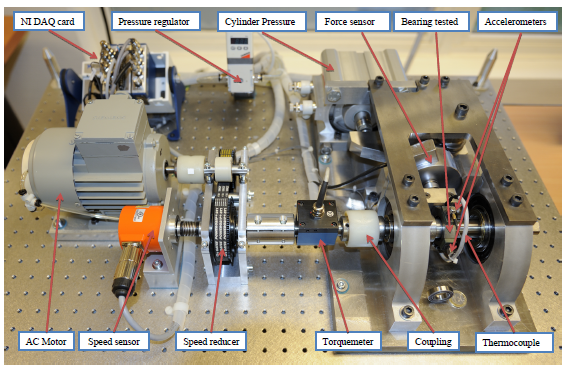 NI DAQ card
Pressure regulator
Cylinder Pressure
Force sensor
Bearing tested
Accelerometers
AC Motor
Speed sensor
Speed reducer
Torquemeter
Coupling
Thermocouple